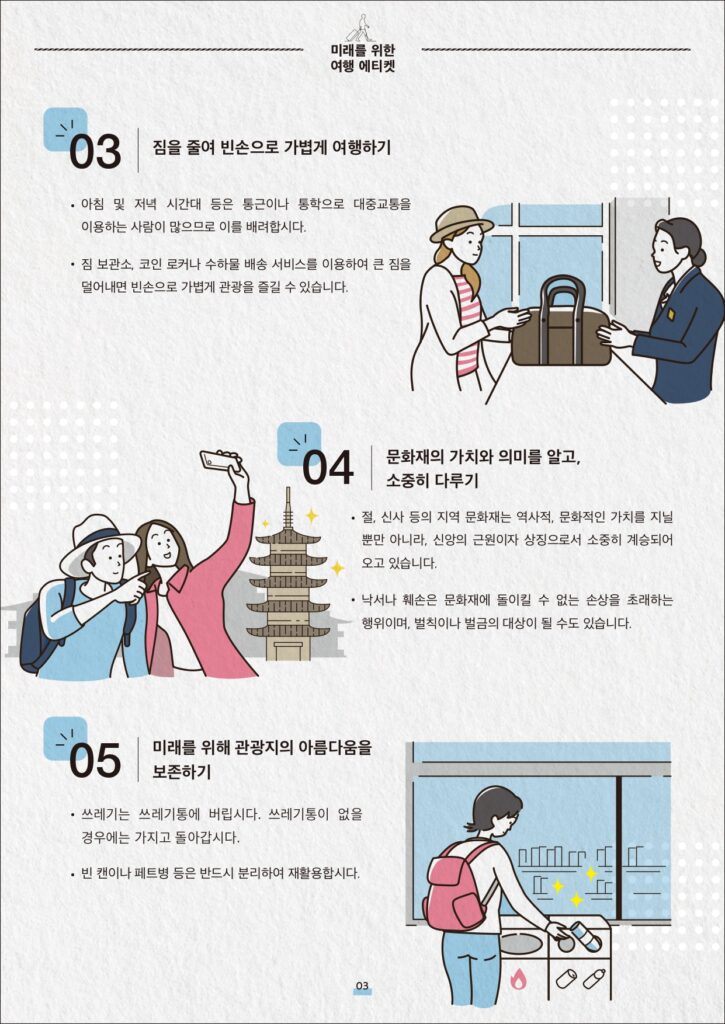 미래를 위한 여행 에티켓

03 짐을 줄여 빈손으로 가볍게 여행하기

• 아침 및 저녁 시간대 등은 통근이나 통학으로 대중교통을 이용하는 사람이 많으므로 이를 배려합시다.

• 짐 보관소, 코인 로커나 수하물 배송 서비스를 이용하여 큰 짐을 덜어내면 빈손으로 가볍게 관광을 즐길 수 있습니다.

04 문화재의 가치와 의미를 알고, 소중히 다루기

• 절, 신사 등의 지역 문화재는 역사적, 문화적인 가치를 지닐 뿐만 아니라, 신앙의 근원이자 상징으로서 소중히 계승되어 오고 있습니다.

• 낙서나 훼손은 문화재에 돌이킬 수 없는 손상을 초래하는 행위이며, 벌칙이나 벌금의 대상이 될 수도 있습니다.

05 미래를 위해 관광지의 아름다움을 보존하기

• 쓰레기는 쓰레기통에 버립시다. 쓰레기통이 없을 경우에는 가지고 돌아갑시다.

• 빈 캔이나 페트병 등은 반드시 분리하여 재활용합시다.

03