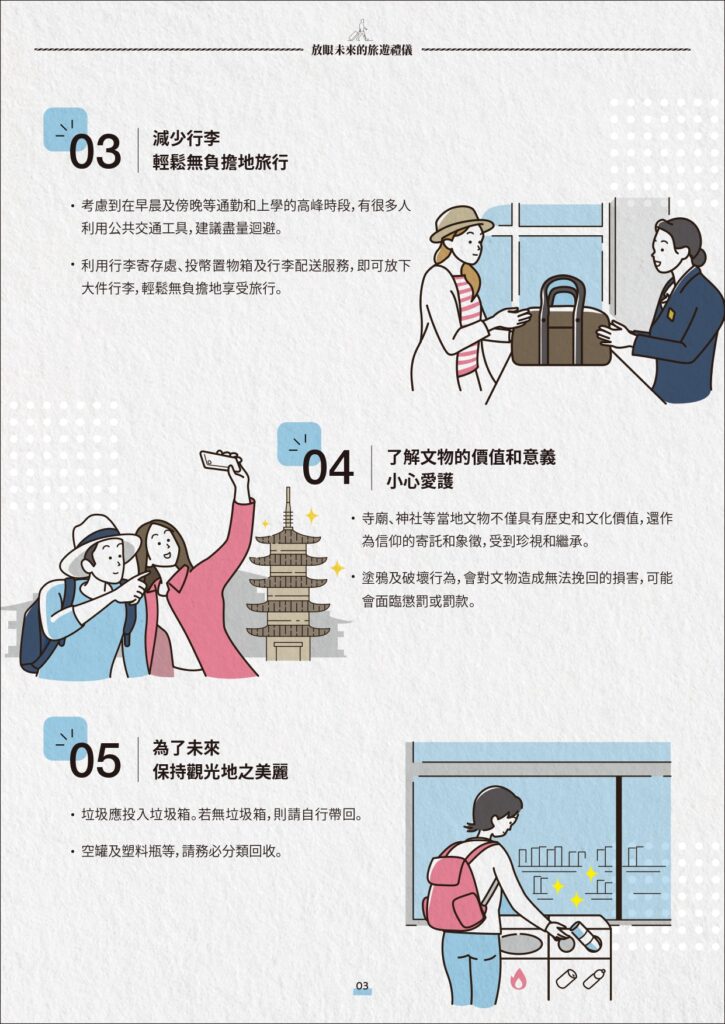 放眼未來的旅遊禮儀

03
減少行李
輕鬆無負擔地旅行

・考慮到在早晨及傍晚等通勤和上學的高峰時段，有很多人利用公共交通工具，建議盡量迴避。

・利用行李寄存處、投幣置物箱及行李配送服務，即可放下大件行李，輕鬆無負擔地享受旅行。

04
了解文物的價值和意義
小心愛護

・寺廟、神社等當地文物不僅具有歷史和文化價值，還作為信仰的寄託和象徵，受到珍視和繼承。

・塗鴉及破壞行為，會對文物造成無法挽回的損害，可能會面臨懲罰或罰款。

05
為了未來
保持觀光地之美麗

・垃圾應投入垃圾箱。若無垃圾箱，則請自行帶回。

・空罐及塑料瓶等，請務必分類回收。

03