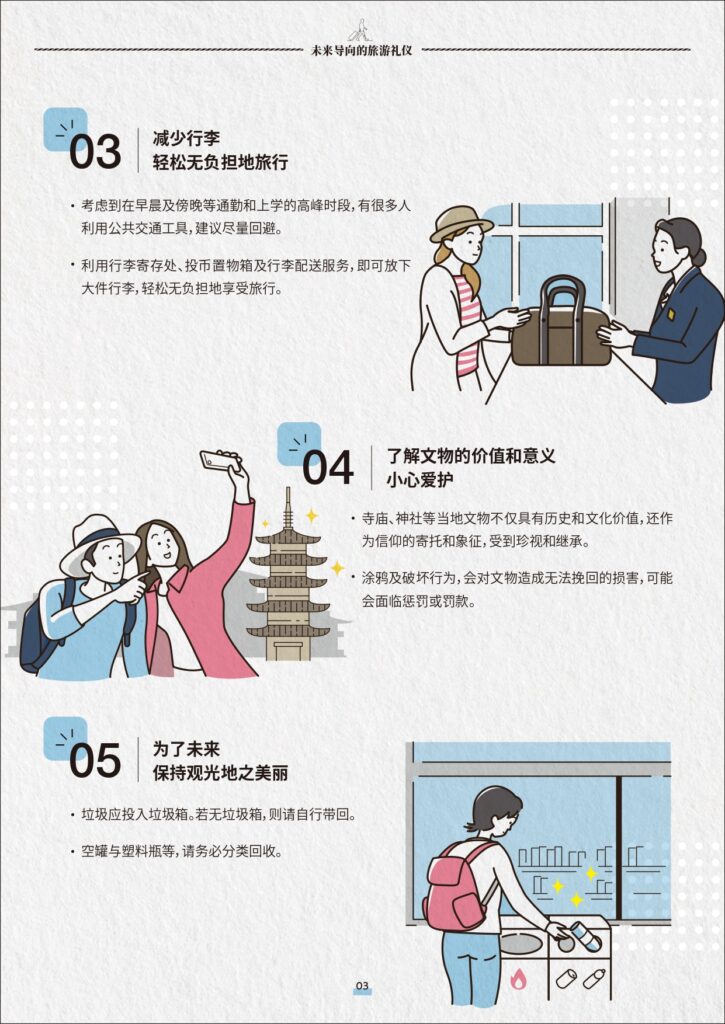 未来导向的旅游礼仪

03 减少行李
轻松无负担地旅行

・考虑到在早晨及傍晚等通勤和上学的高峰时段，有很多人利用公共交通工具，建议尽量回避。

・利用行李寄存处、投币置物箱及行李配送服务，即可放下大件行李，轻松无负担地享受旅行。

04 了解文物的价值和意义
小心爱护

・寺庙、神社等当地文物不仅具有历史和文化价值，还作为信仰的寄托和象征，受到珍视和继承。

・涂鸦及破坏行为，会对文物造成无法挽回的损害，可能会面临惩罚或罚款。

05 为了未来
保持观光地之美丽

・垃圾应投入垃圾箱。若无垃圾箱，则请自行带回。

・空罐与塑料瓶等，请务必分类回收。

03